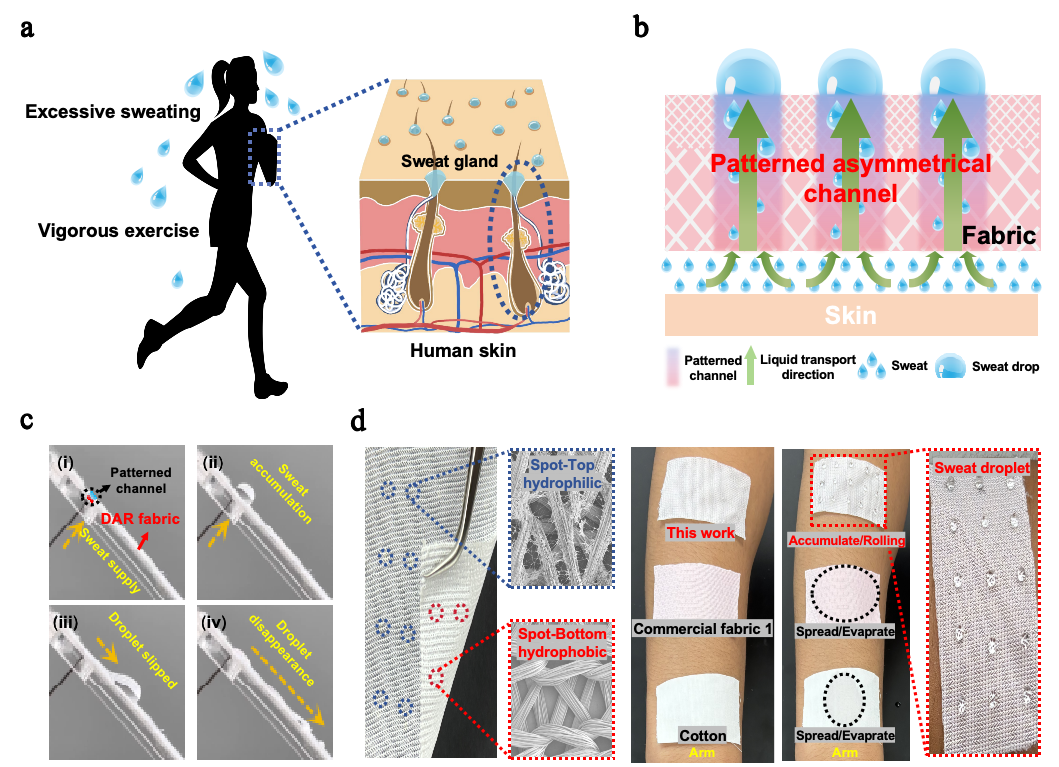 a

Excessive sweating

Vigorous exercise

Sweat gland

Human skin

b

Patterned asymmetrical channel

Fabric

Skin

Patterned channel

Liquid transport direction

Sweat

Sweat drop

c

(i)

Patterned channel

DAR fabric

Sweat supply

(ii)

Sweat accumulation

(iii)

Droplet slipped

(iv)

Droplet disappearance

d

Spot-Top hydrophilic

Spot-Bottom hydrophobic

This work

Commercial fabric 1

Cotton

Arm

Accumulate/Rolling

Spread/Evaprate

Spread/Evaprate

Arm

Sweat droplet